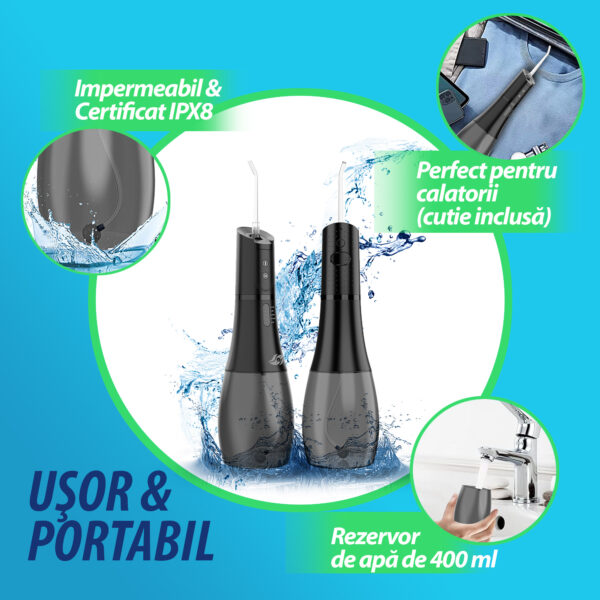 Impermeabil & Certificat IPX8

Perfect pentru calatorii (cutie inclusă)

UŞOR & PORTABIL

Rezervor de apă de 400 ml