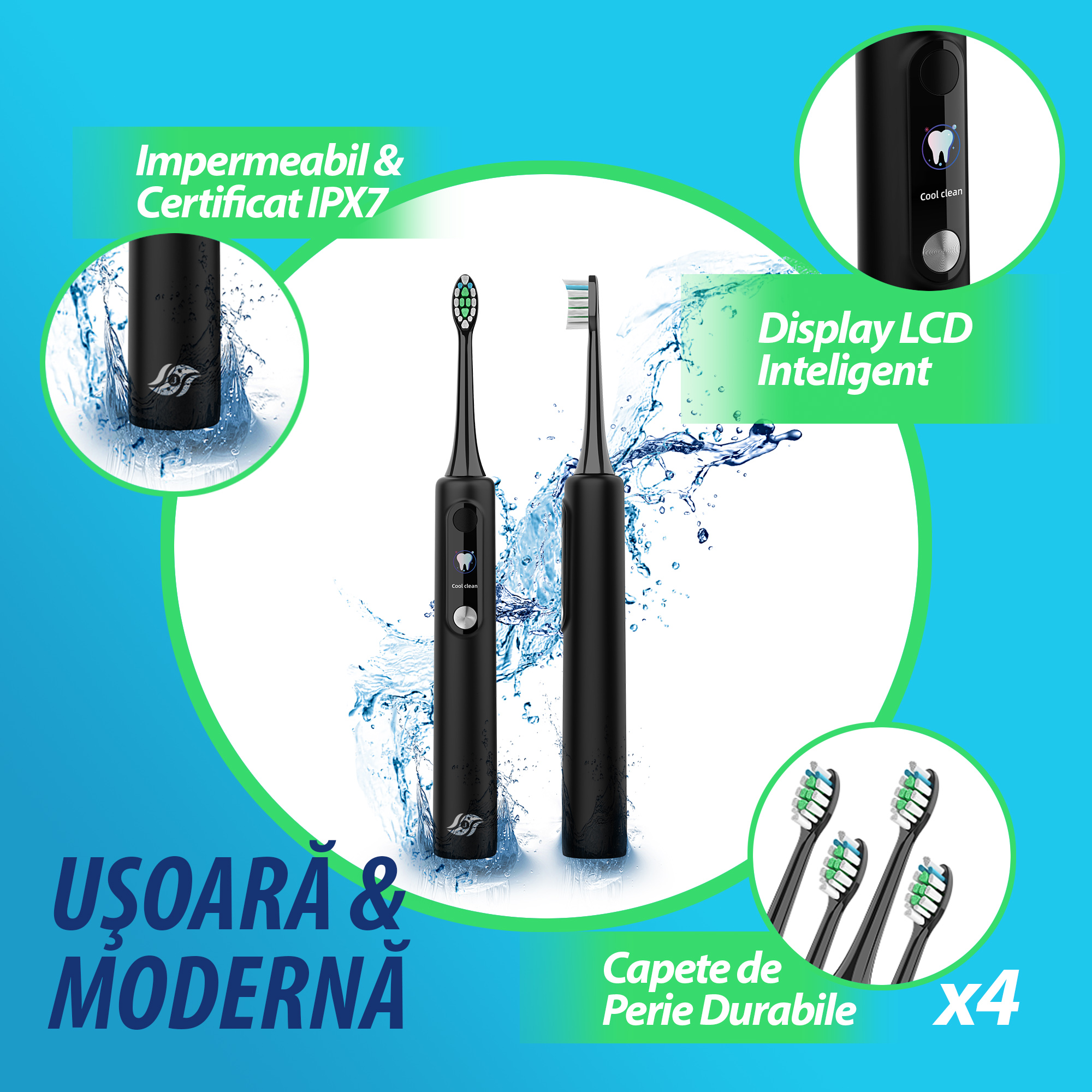 Impermeabil & Certificat IPX7

Cool clean

Display LCD Inteligent

Cool clean

UŞOARĂ & MODERNĂ

Capete de Perie Durabile

x4