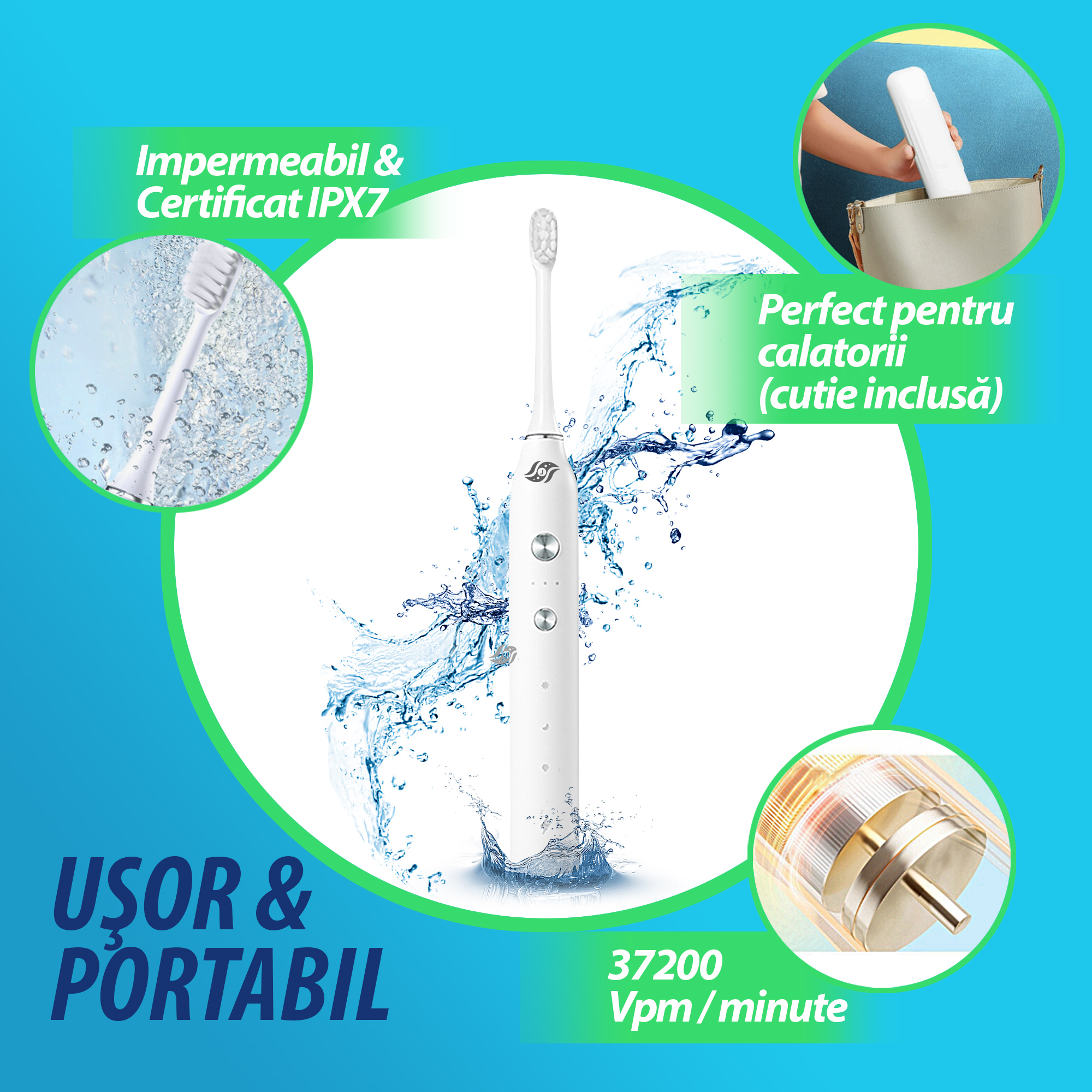 Impermeabil & Certificat IPX7

Perfect pentru calatorii (cutie inclusă)

UŞOR & PORTABIL

37200 Vpm / minute